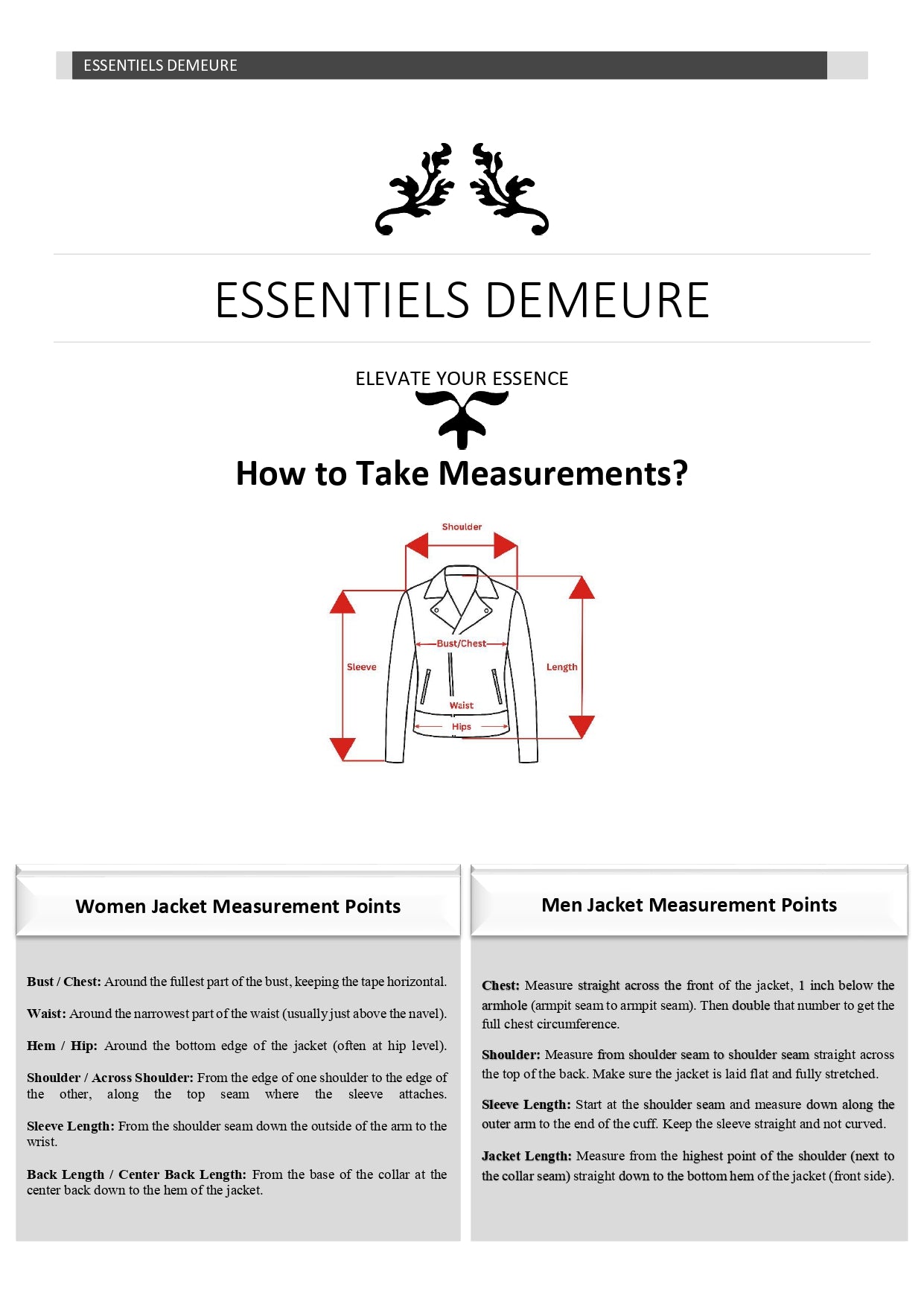 ESSENTIELS DEMEURE

ESSENTIELS DEMEURE

ELEVATE YOUR ESSENCE

How to Take Measurements?

Shoulder

Sleeve

Bust/Chest

Length

Waist

Hips

Women Jacket Measurement Points

**Bust / Chest:** Around the fullest part of the bust, keeping the tape horizontal.

**Waist:** Around the narrowest part of the waist (usually just above the navel).

**Hem / Hip:** Around the bottom edge of the jacket (often at hip level).

**Shoulder / Across Shoulder:** From the edge of one shoulder to the edge of the other, along the top seam where the sleeve attaches.

**Sleeve Length:** From the shoulder seam down the outside of the arm to the wrist.

**Back Length / Center Back Length:** From the base of the collar at the center back down to the hem of the jacket.

Men Jacket Measurement Points

**Chest:** Measure straight across the front of the jacket, 1 inch below the armhole (armpit seam to armpit seam). Then double that number to get the full chest circumference.

**Shoulder:** Measure from shoulder seam to shoulder seam straight across the top of the back. Make sure the jacket is laid flat and fully stretched.

**Sleeve Length:** Start at the shoulder seam and measure down along the outer arm to the end of the cuff. Keep the sleeve straight and not curved.

**Jacket Length:** Measure from the highest point of the shoulder (next to the collar seam) straight down to the bottom hem of the jacket (front side).